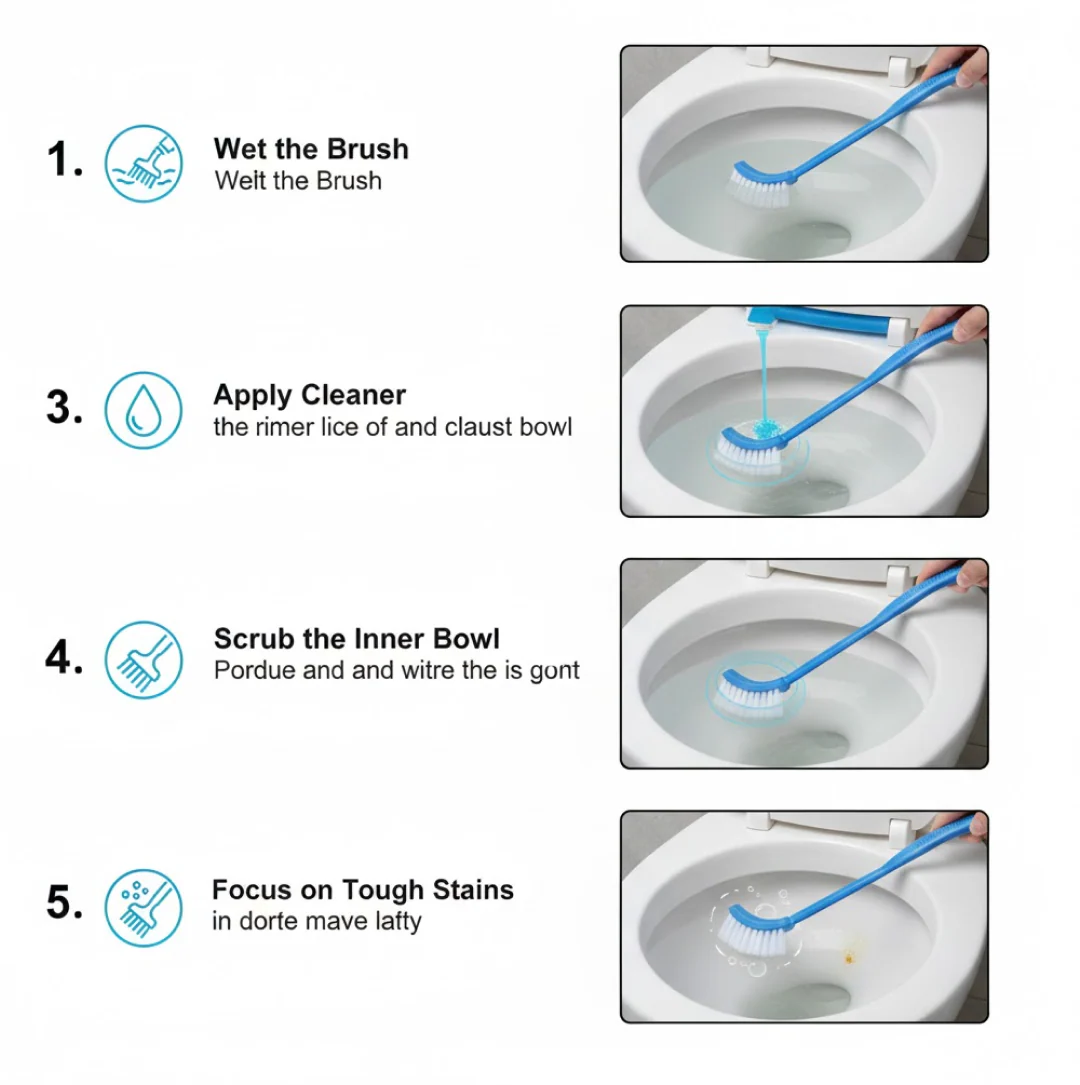 1. Wet the Brush
Welt the Brush

3. Apply Cleaner
the rimer lice of and claust bowl

4. Scrub the Inner Bowl
Pordue and and witre the is gont

5. Focus on Tough Stains
in dorte mave lafty