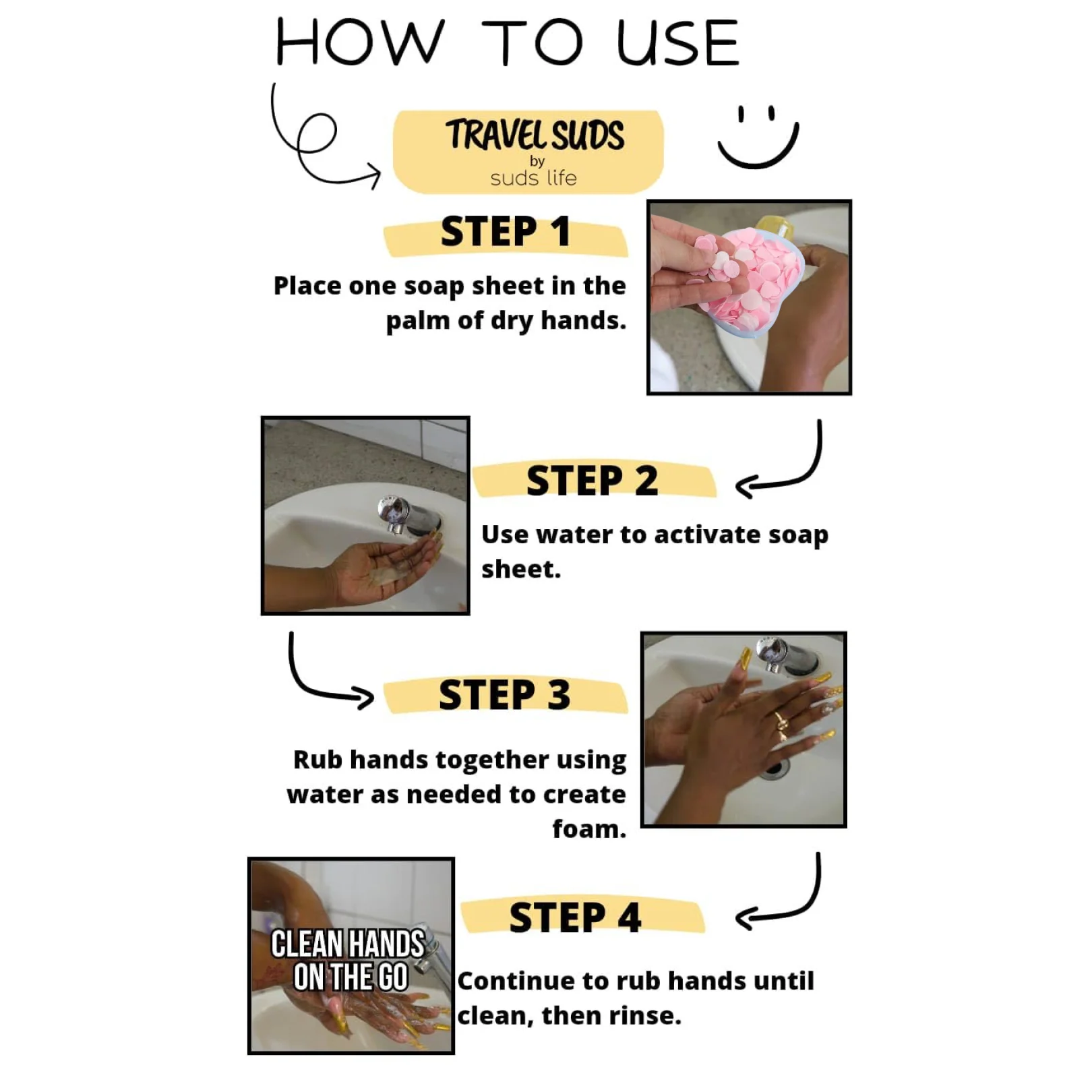 HOW TO USE

TRAVEL SUDS
by
suds life

STEP 1

Place one soap sheet in the palm of dry hands.

STEP 2

Use water to activate soap sheet.

STEP 3

Rub hands together using water as needed to create foam.

CLEAN HANDS ON THE GO

STEP 4

Continue to rub hands until clean, then rinse.