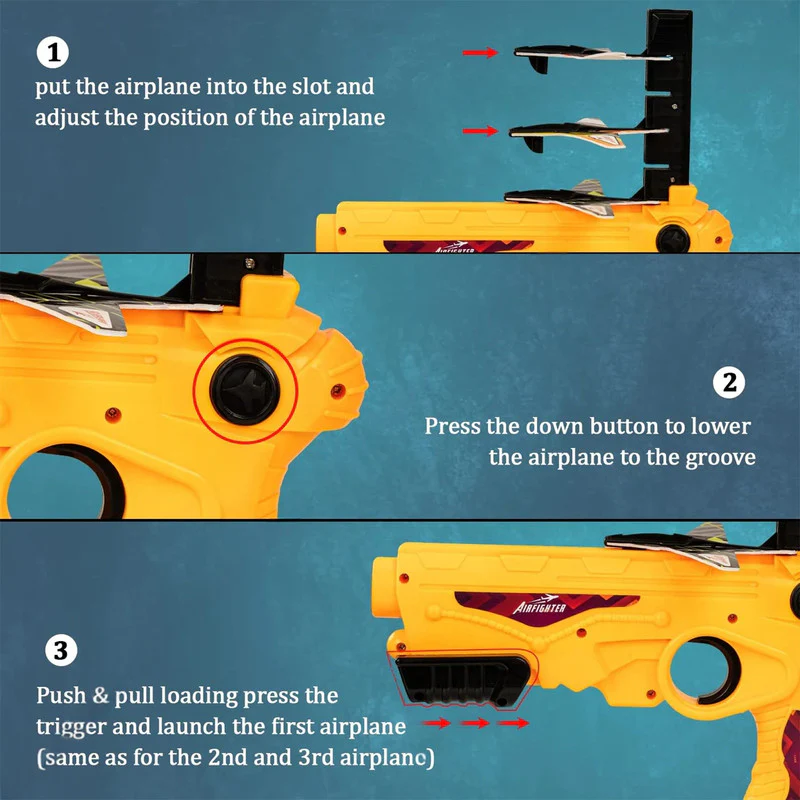 1
put the airplane into the slot and adjust the position of the airplane

AIRFIGHTER

2
Press the down button to lower the airplane to the groove

AIRFIGHTER

3
Push & pull loading press the trigger and launch the first airplane (same as for the 2nd and 3rd airplane)