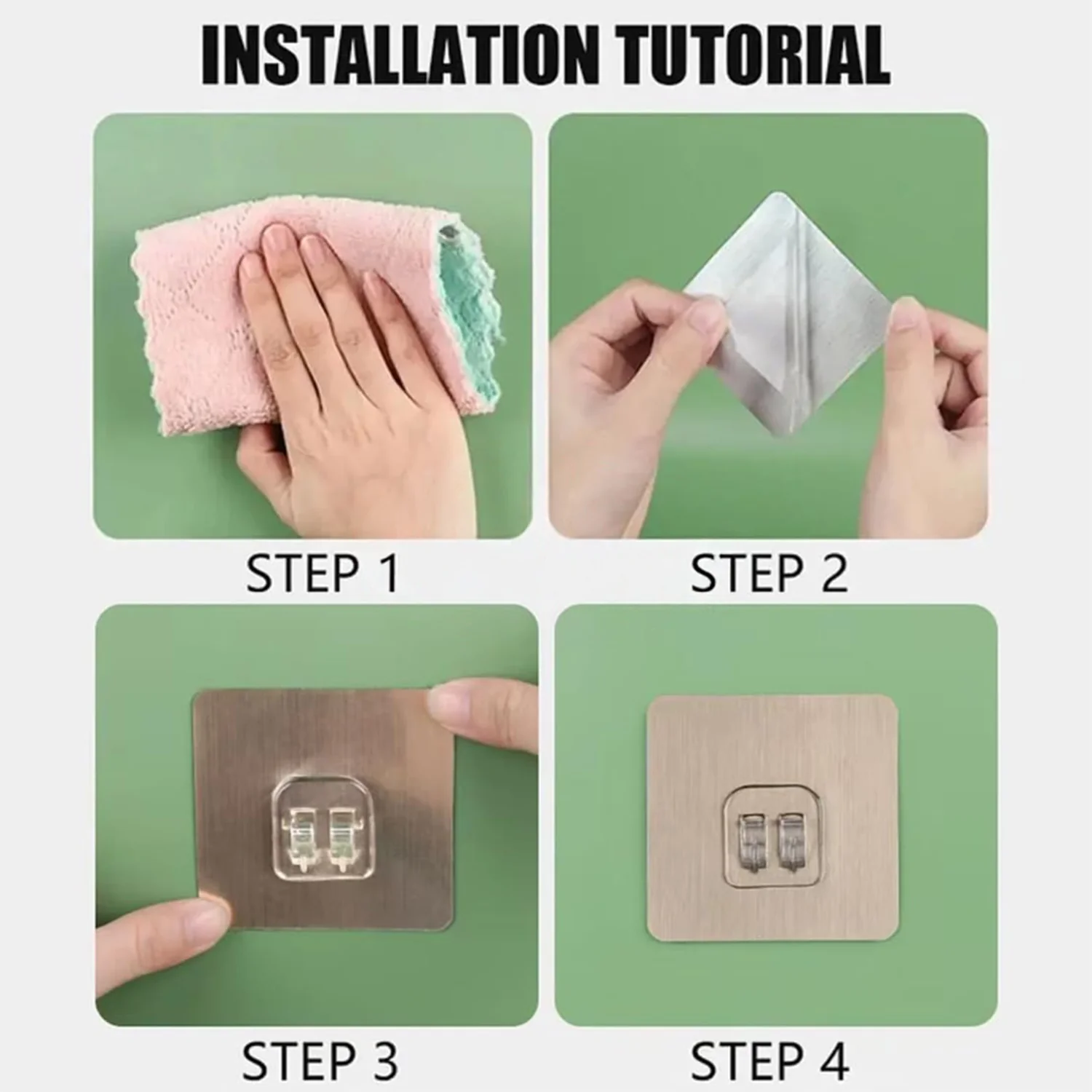 INSTALLATION TUTORIAL

STEP 1

STEP 2

STEP 3

STEP 4