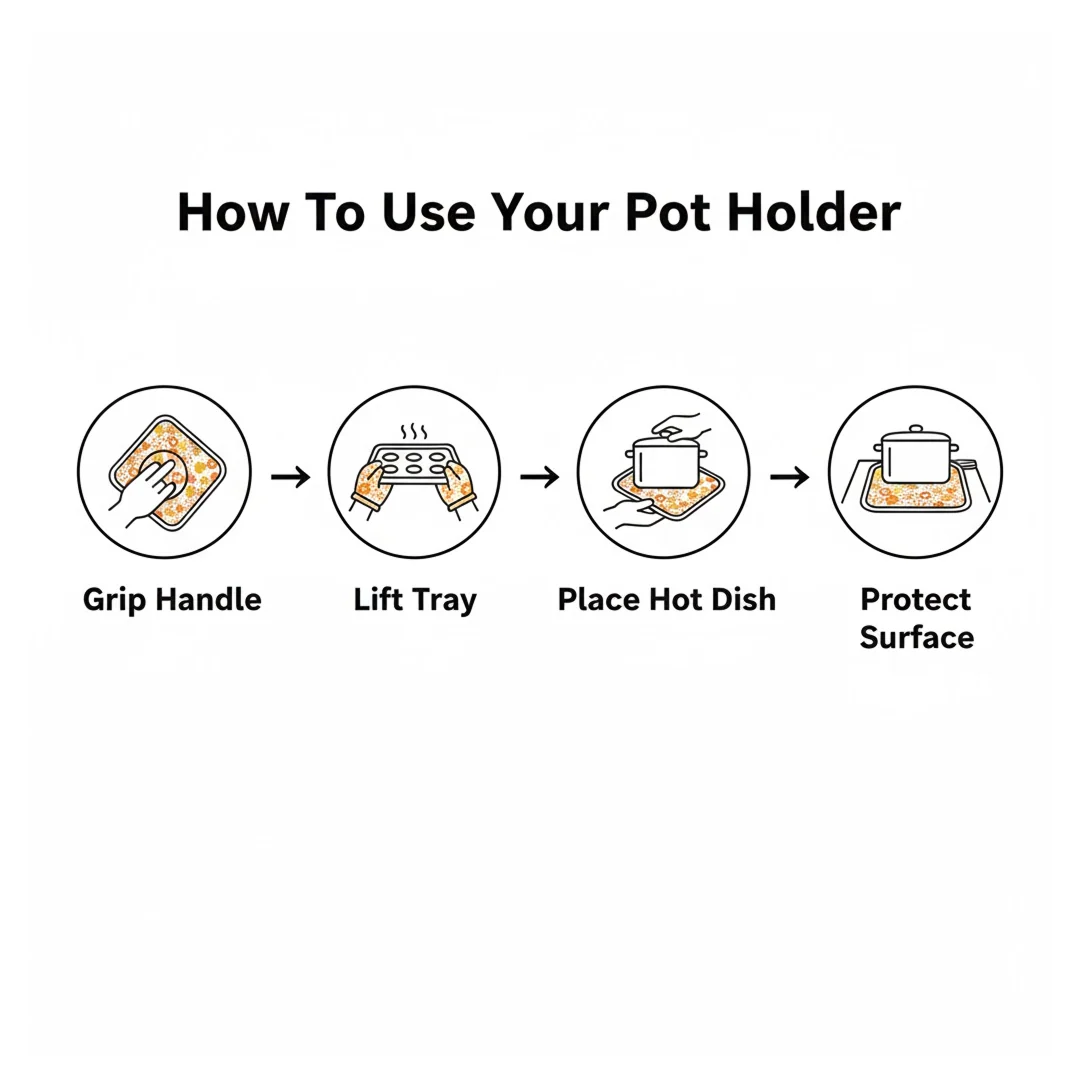 How To Use Your Pot Holder

Grip Handle

Lift Tray

Place Hot Dish

Protect Surface